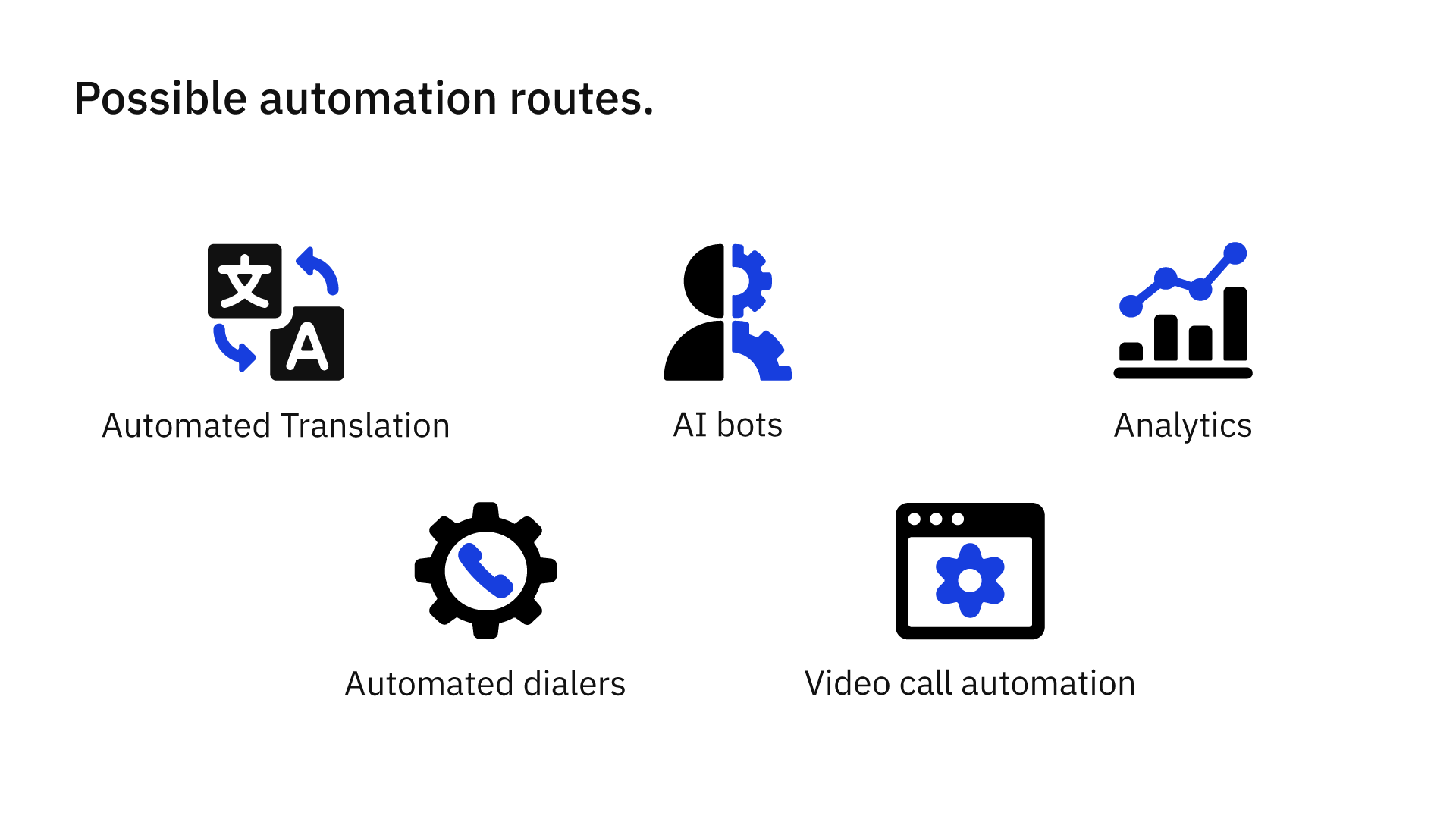 Possible automation routes.

文 A

Automated Translation

AI bots

Analytics

Automated dialers

Video call automation